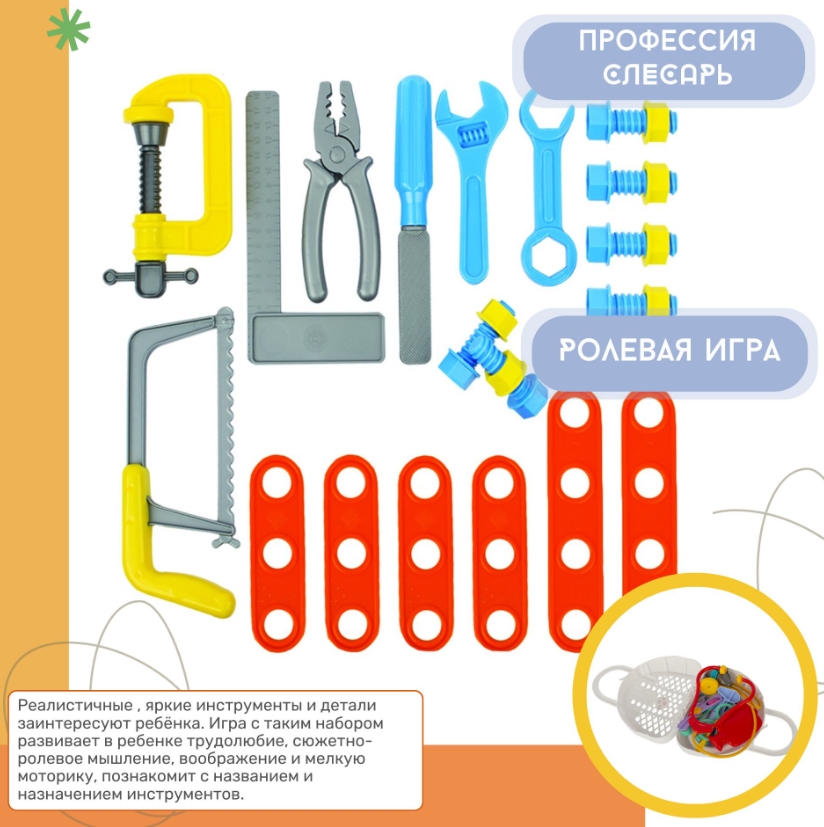 ПРОФЕССИЯ СЛЕСАРЬ

РОЛЕВАЯ ИГРА

Реалистичные , яркие инструменты и детали заинтересуют ребёнка. Игра с таким набором развивает в ребенке трудолюбие, сюжетно-ролевое мышление, воображение и мелкую моторику, познакомит с названием и назначением инструментов.